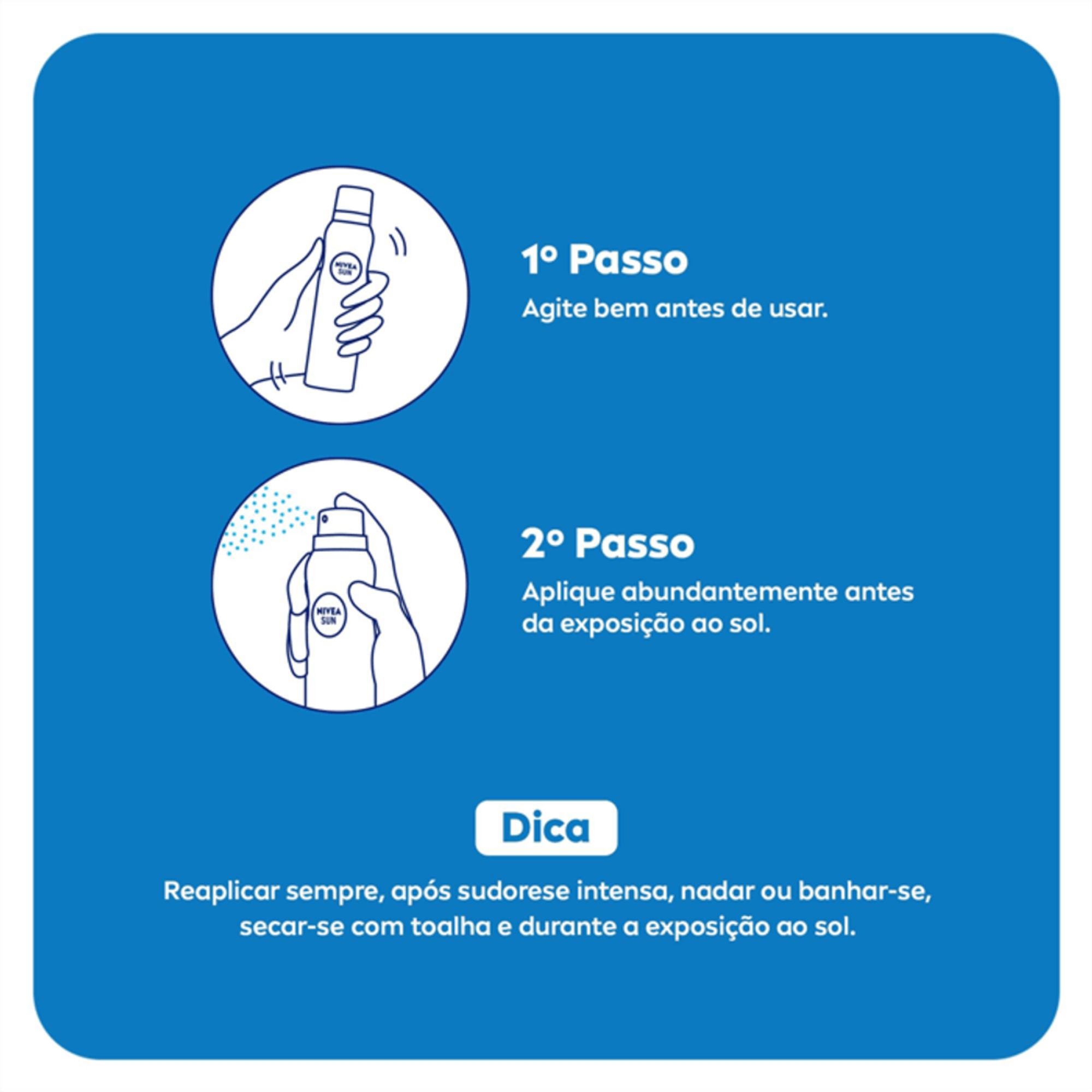 NIVEA SUN

1º Passo
Agite bem antes de usar.

NIVEA SUN

2º Passo
Aplique abundantemente antes da exposição ao sol.

Dica
Reaplicar sempre, após sudorese intensa, nadar ou banhar-se, secar-se com toalha e durante a exposição ao sol.