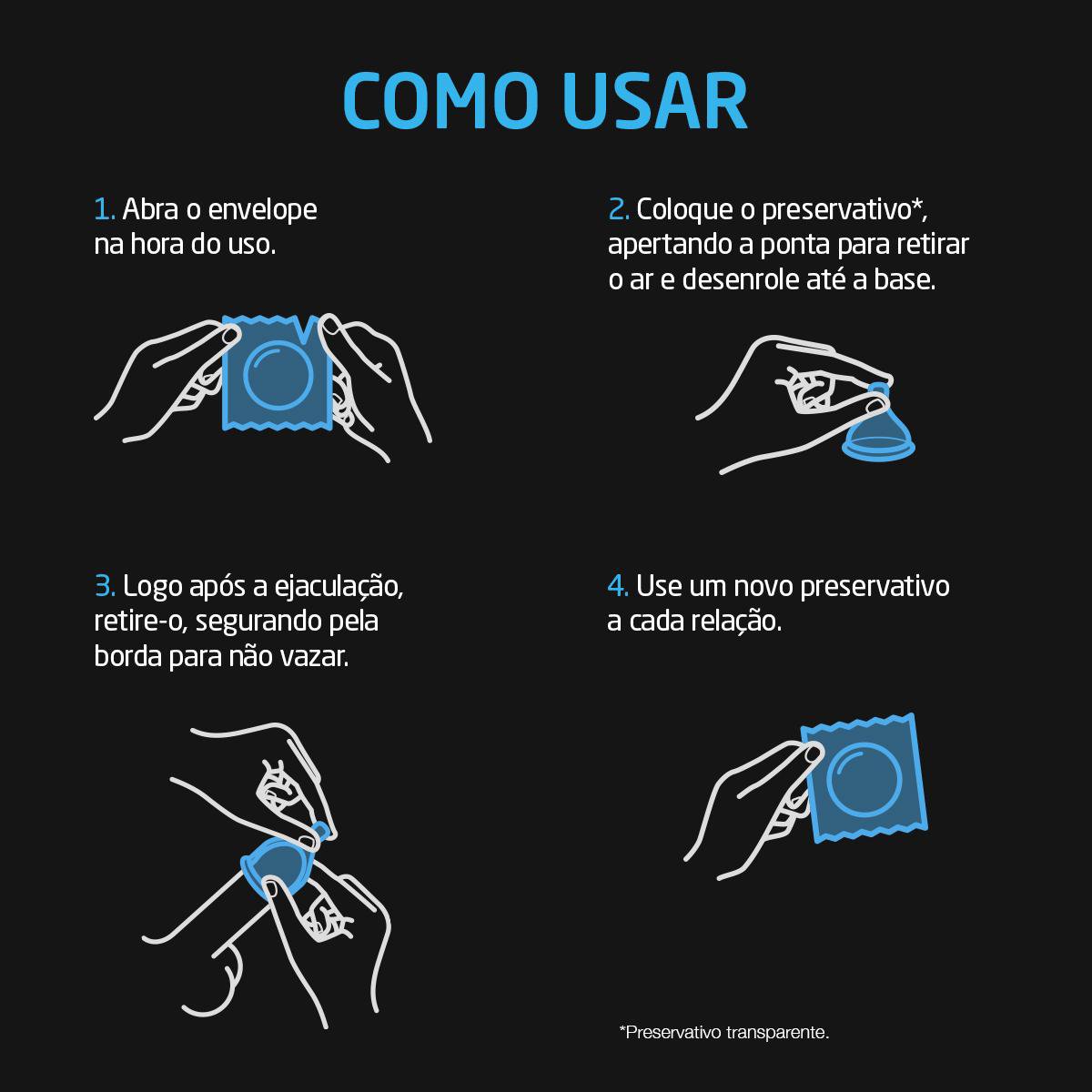 COMO USAR

1. Abra o envelope na hora do uso.

2. Coloque o preservativo*, apertando a ponta para retirar o ar e desenrole até a base.

3. Logo após a ejaculação, retire-o, segurando pela borda para não vazar.

4. Use um novo preservativo a cada relação.

*Preservativo transparente.